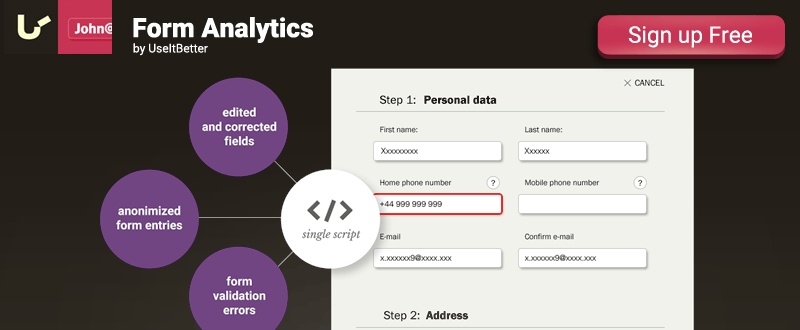 John@

Form Analytics
by UseItBetter

Sign up Free

edited
and corrected
fields

anonimized
form entries

form
validation
errors

</>
single script

✕ CANCEL

Step 1: Personal data

First name:
Xxxxxxxxx

Last name:
Xxxxxx

Home phone number ?
+44 999 999 999

Mobile phone number ?

E-mail
x.xxxxxx9@xxxx.xxx

Confirm e-mail
x.xxxxxx9@xxxx.xxx

Step 2: Address