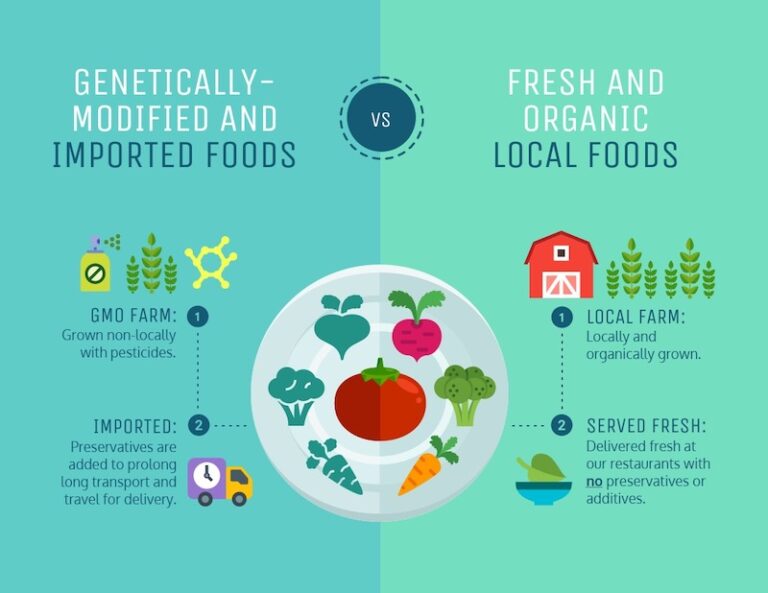 GENETICALLY-MODIFIED AND IMPORTED FOODS

VS

FRESH AND ORGANIC LOCAL FOODS

GMO FARM: 1
Grown non-locally with pesticides.

IMPORTED: 2
Preservatives are added to prolong long transport and travel for delivery.

1 LOCAL FARM:
Locally and organically grown.

2 SERVED FRESH:
Delivered fresh at our restaurants with no preservatives or additives.