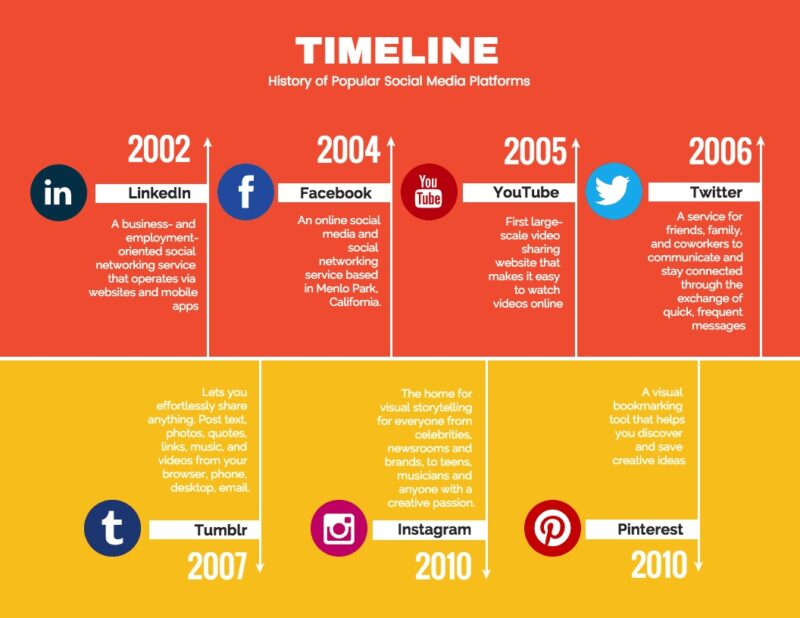 TIMELINE
History of Popular Social Media Platforms

2002
in
LinkedIn
A business- and employment-oriented social networking service that operates via websites and mobile apps

2004
f
Facebook
An online social media and social networking service based in Menlo Park, California.

2005
You Tube
YouTube
First large-scale video sharing website that makes it easy to watch videos online

2006
Twitter
A service for friends, family, and coworkers to communicate and stay connected through the exchange of quick, frequent messages

Lets you effortlessly share anything. Post text, photos, quotes, links, music, and videos from your browser, phone, desktop, email.
t
Tumblr
2007

The home for visual storytelling for everyone from celebrities, newsrooms and brands, to teens, musicians and anyone with a creative passion.
Instagram
2010

A visual bookmarking tool that helps you discover and save creative ideas
Pinterest
2010